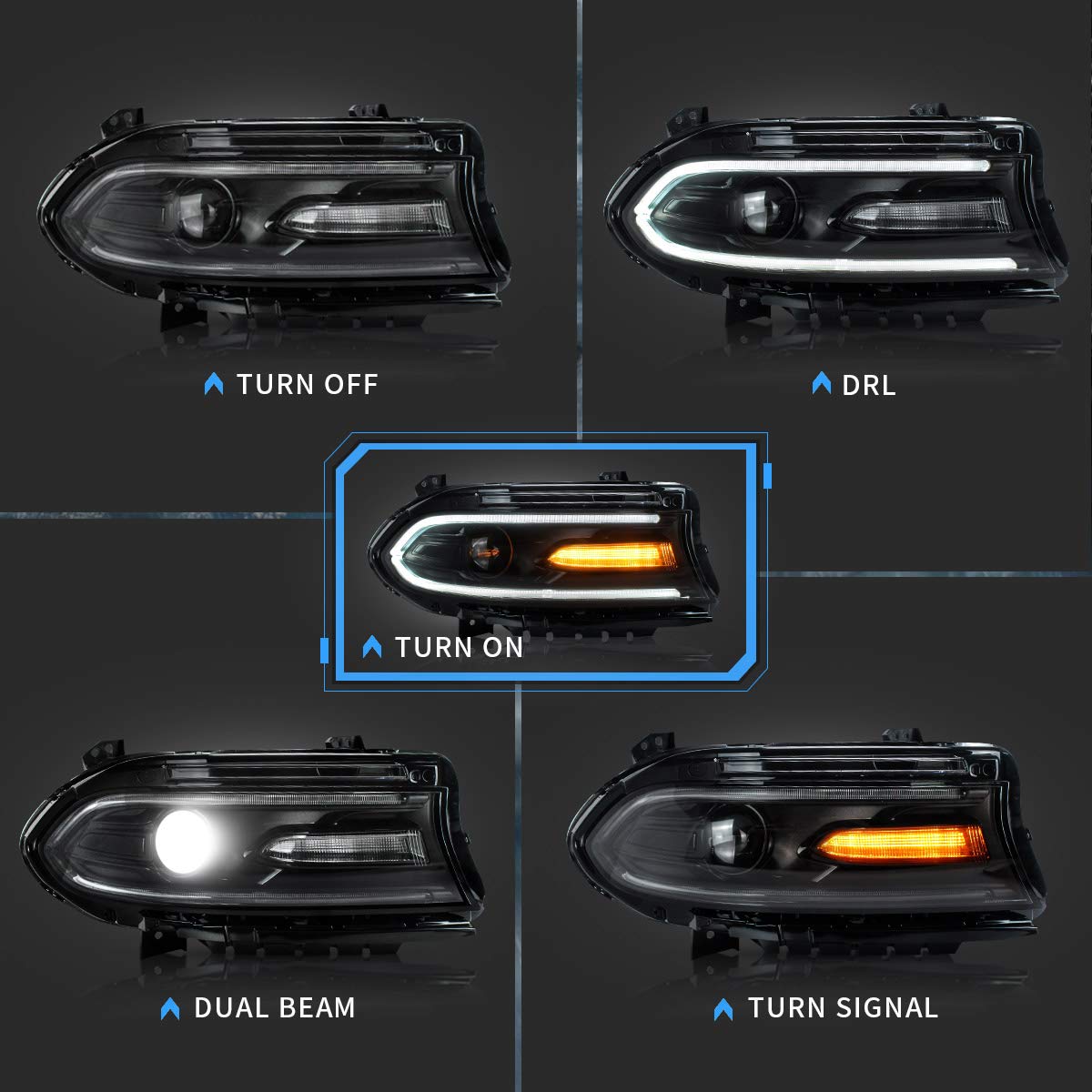 TURN OFF

DRL

TURN ON

DUAL BEAM

TURN SIGNAL