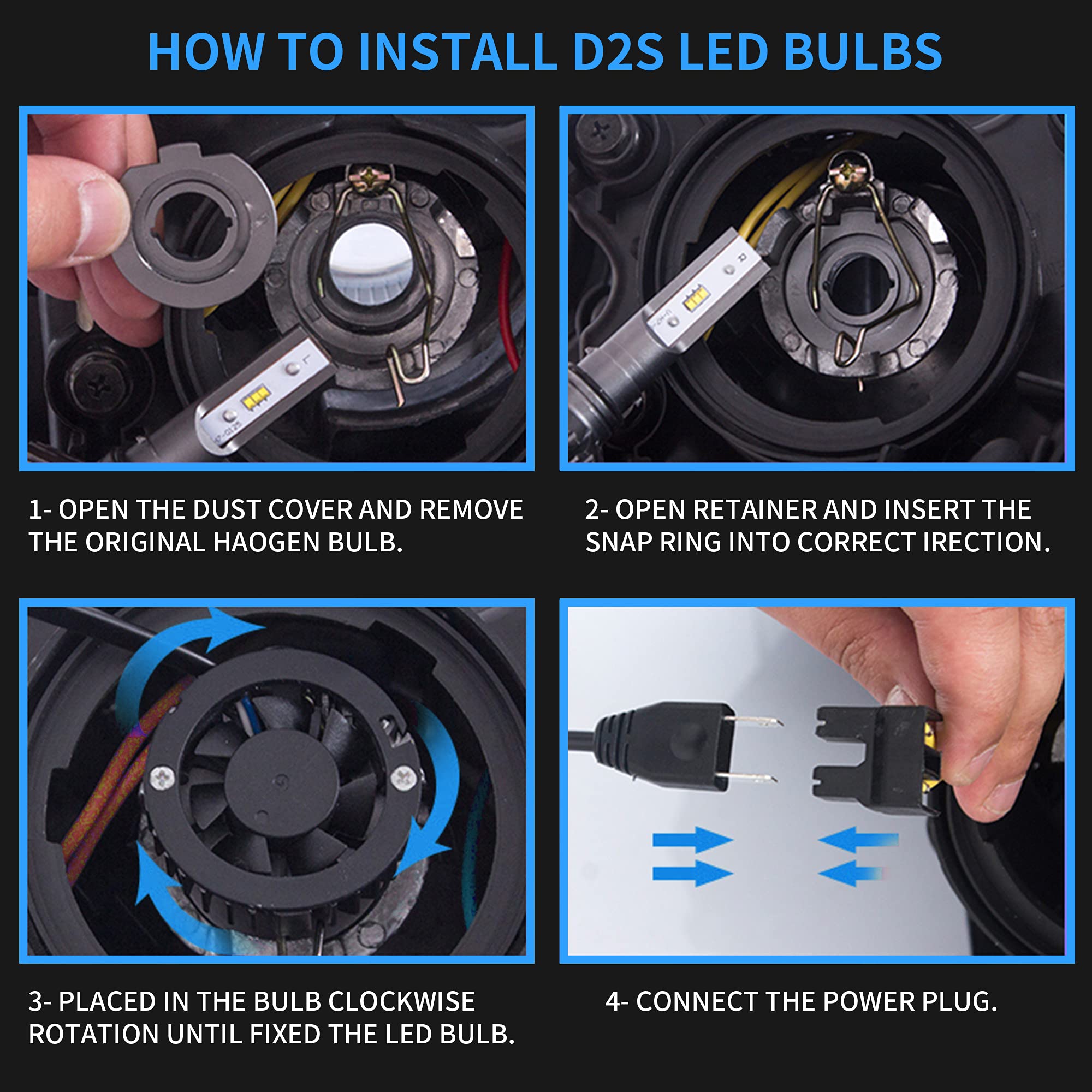 HOW TO INSTALL D2S LED BULBS

1- OPEN THE DUST COVER AND REMOVE THE ORIGINAL HAOGEN BULB.

2- OPEN RETAINER AND INSERT THE SNAP RING INTO CORRECT IRECTION.

3- PLACED IN THE BULB CLOCKWISE ROTATION UNTIL FIXED THE LED BULB.

4- CONNECT THE POWER PLUG.