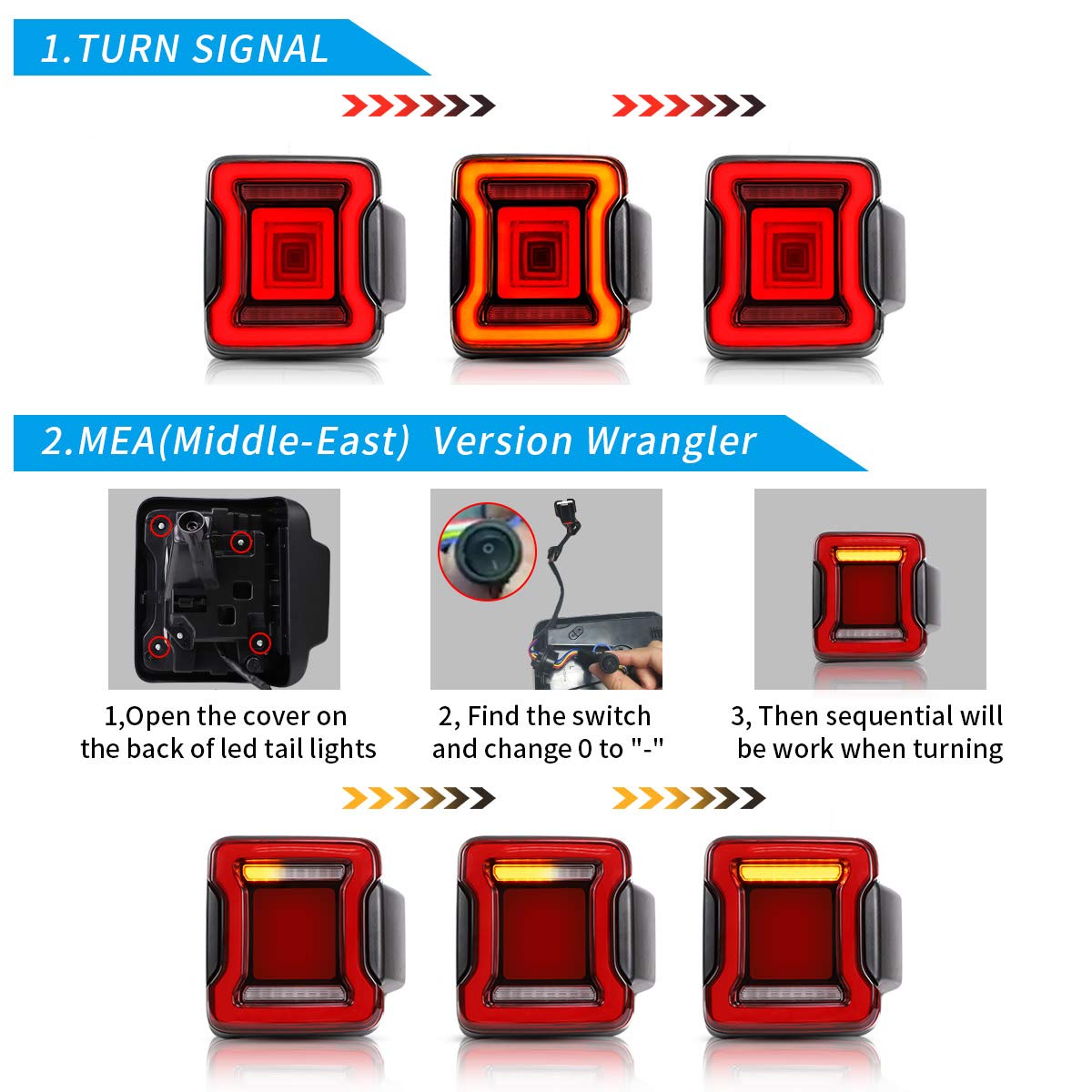 1.TURN SIGNAL

2.MEA(Middle-East) Version Wrangler

1,Open the cover on the back of led tail lights

2, Find the switch and change 0 to "-"

3, Then sequential will be work when turning