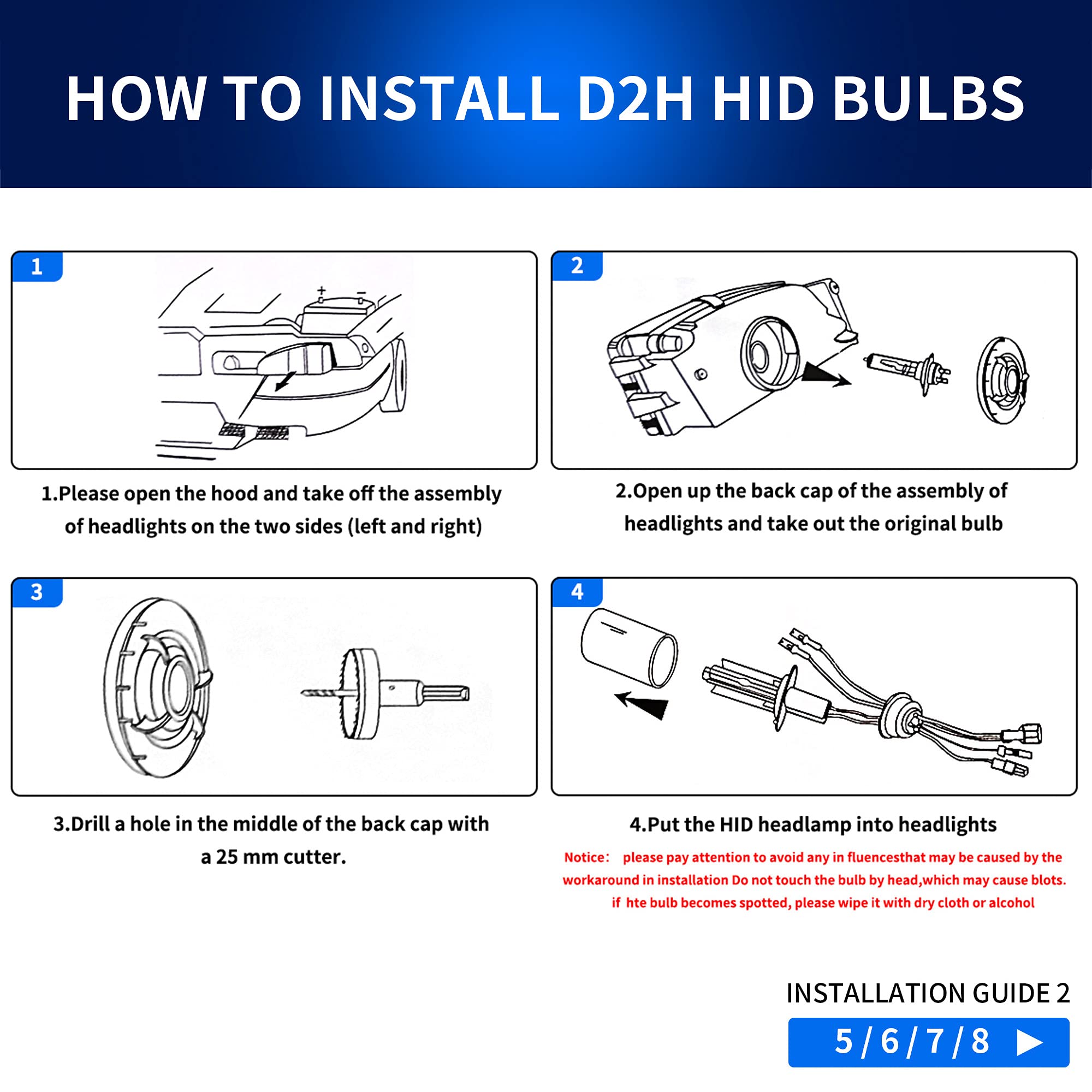 HOW TO INSTALL D2H HID BULBS

1

+ −

1.Please open the hood and take off the assembly of headlights on the two sides (left and right)

2

2.Open up the back cap of the assembly of headlights and take out the original bulb

3

3.Drill a hole in the middle of the back cap with a 25 mm cutter.

4

4.Put the HID headlamp into headlights

Notice: please pay attention to avoid any in fluencesthat may be caused by the workaround in installation Do not touch the bulb by head,which may cause blots. if hte bulb becomes spotted, please wipe it with dry cloth or alcohol

INSTALLATION GUIDE 2

5 / 6 / 7 / 8 ▶