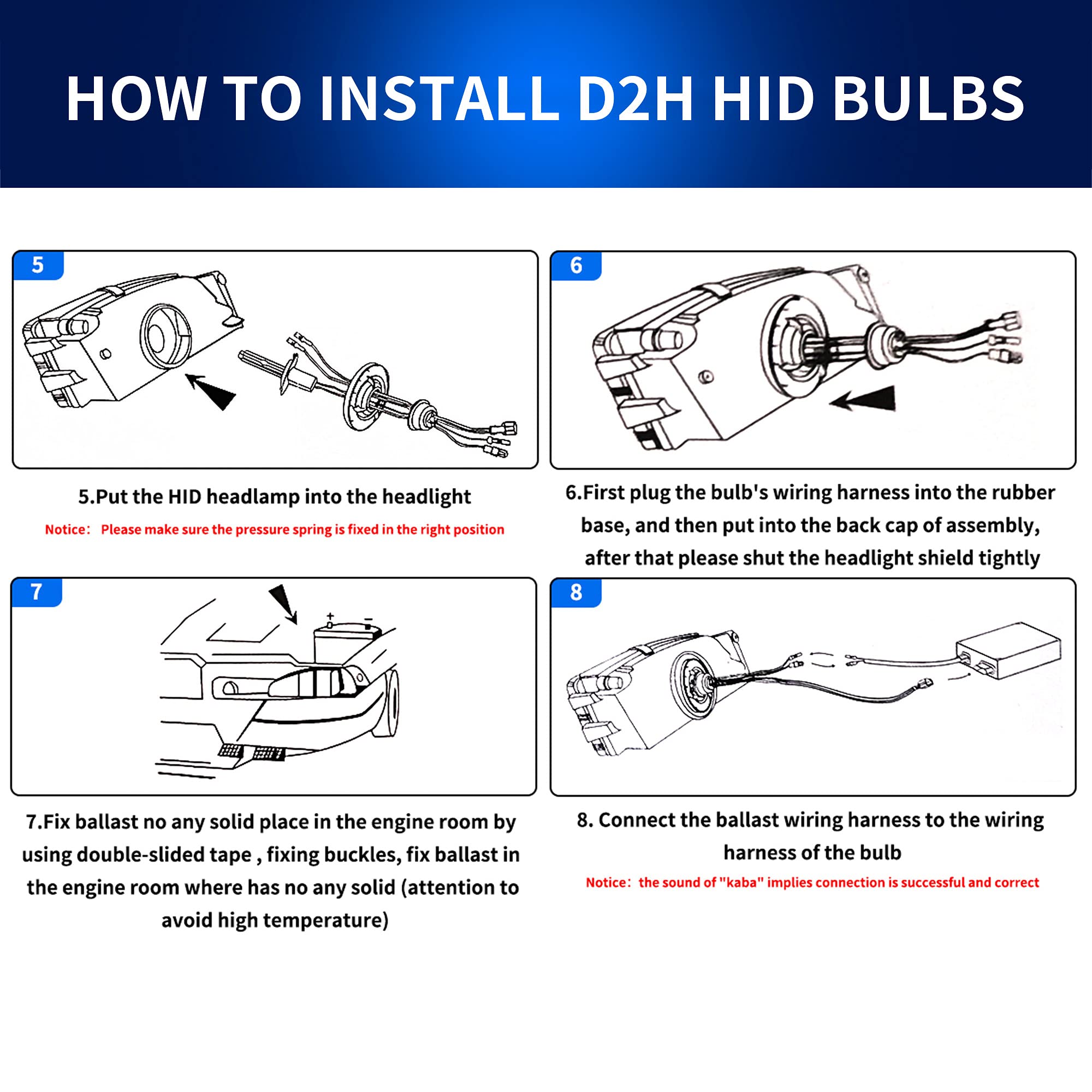 HOW TO INSTALL D2H HID BULBS

5

5.Put the HID headlamp into the headlight

Notice: Please make sure the pressure spring is fixed in the right position

6

6.First plug the bulb's wiring harness into the rubber base, and then put into the back cap of assembly, after that please shut the headlight shield tightly

7

+ −

7.Fix ballast no any solid place in the engine room by using double-slided tape , fixing buckles, fix ballast in the engine room where has no any solid (attention to avoid high temperature)

8

8. Connect the ballast wiring harness to the wiring harness of the bulb

Notice: the sound of "kaba" implies connection is successful and correct