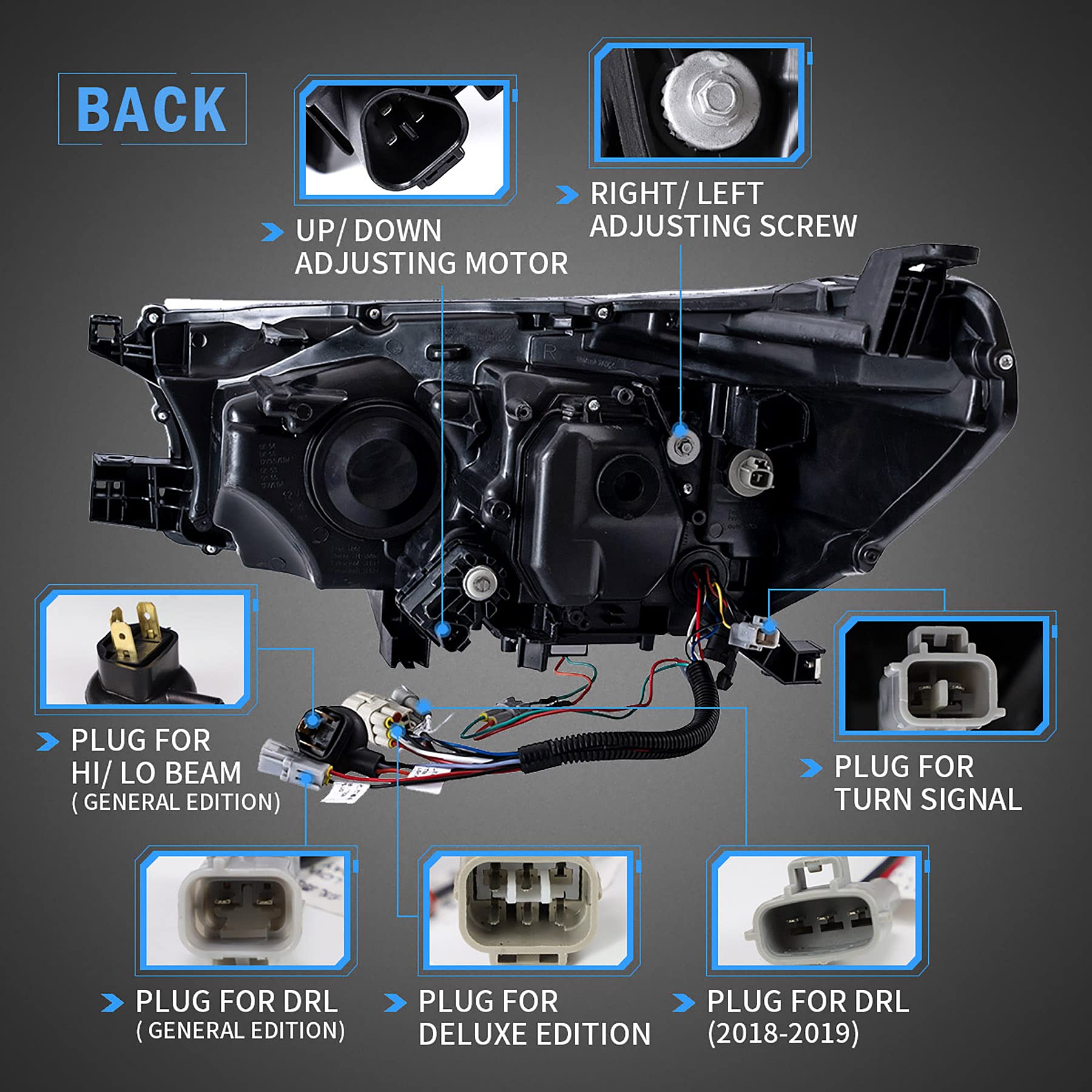 BACK

UP/ DOWN ADJUSTING MOTOR

RIGHT/ LEFT ADJUSTING SCREW

PLUG FOR HI/ LO BEAM ( GENERAL EDITION)

PLUG FOR TURN SIGNAL

PLUG FOR DRL ( GENERAL EDITION)

PLUG FOR DELUXE EDITION

PLUG FOR DRL (2018-2019)