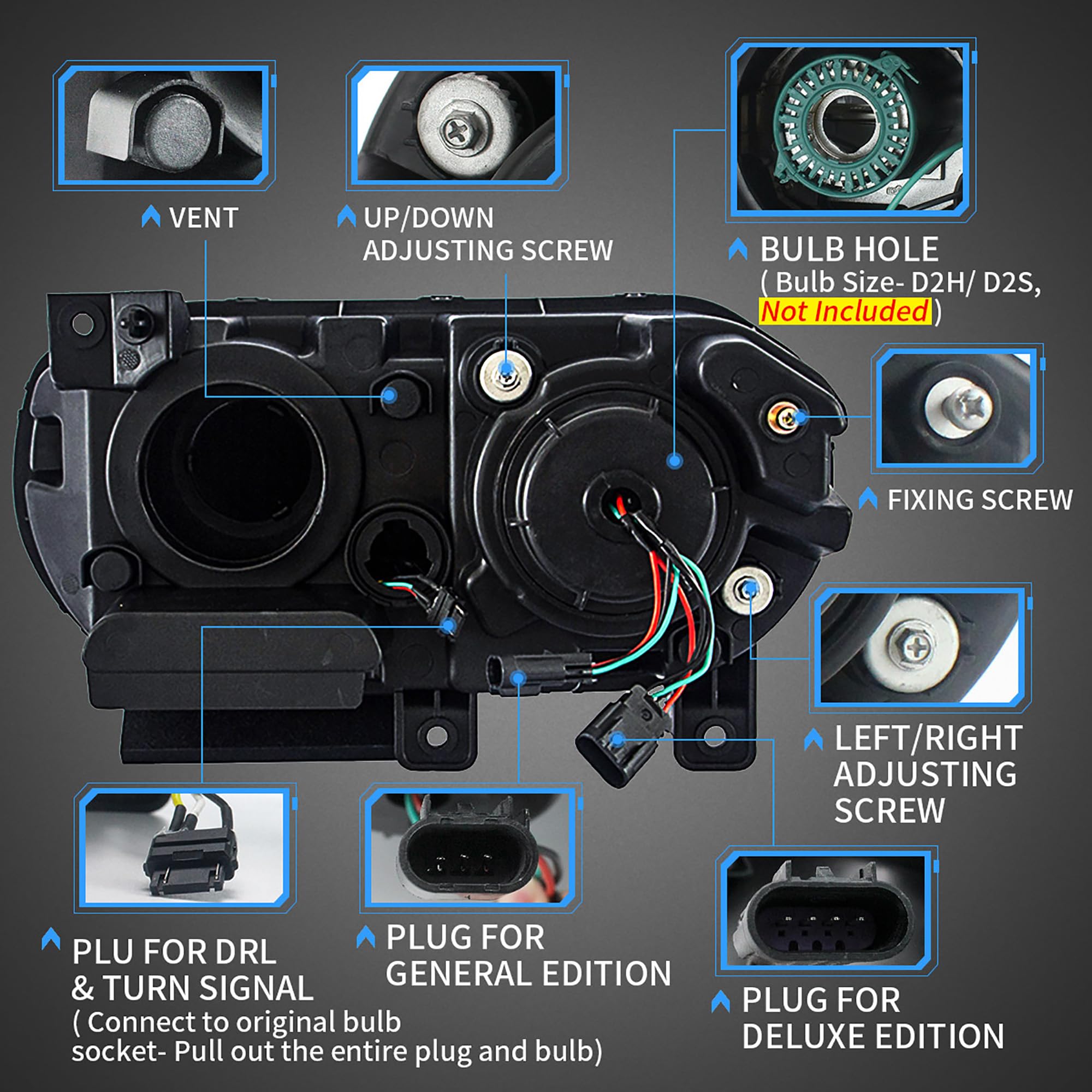 VENT

UP/DOWN ADJUSTING SCREW

BULB HOLE
( Bulb Size- D2H/ D2S, Not Included )

FIXING SCREW

LEFT/RIGHT ADJUSTING SCREW

PLU FOR DRL & TURN SIGNAL
( Connect to original bulb socket- Pull out the entire plug and bulb)

PLUG FOR GENERAL EDITION

PLUG FOR DELUXE EDITION